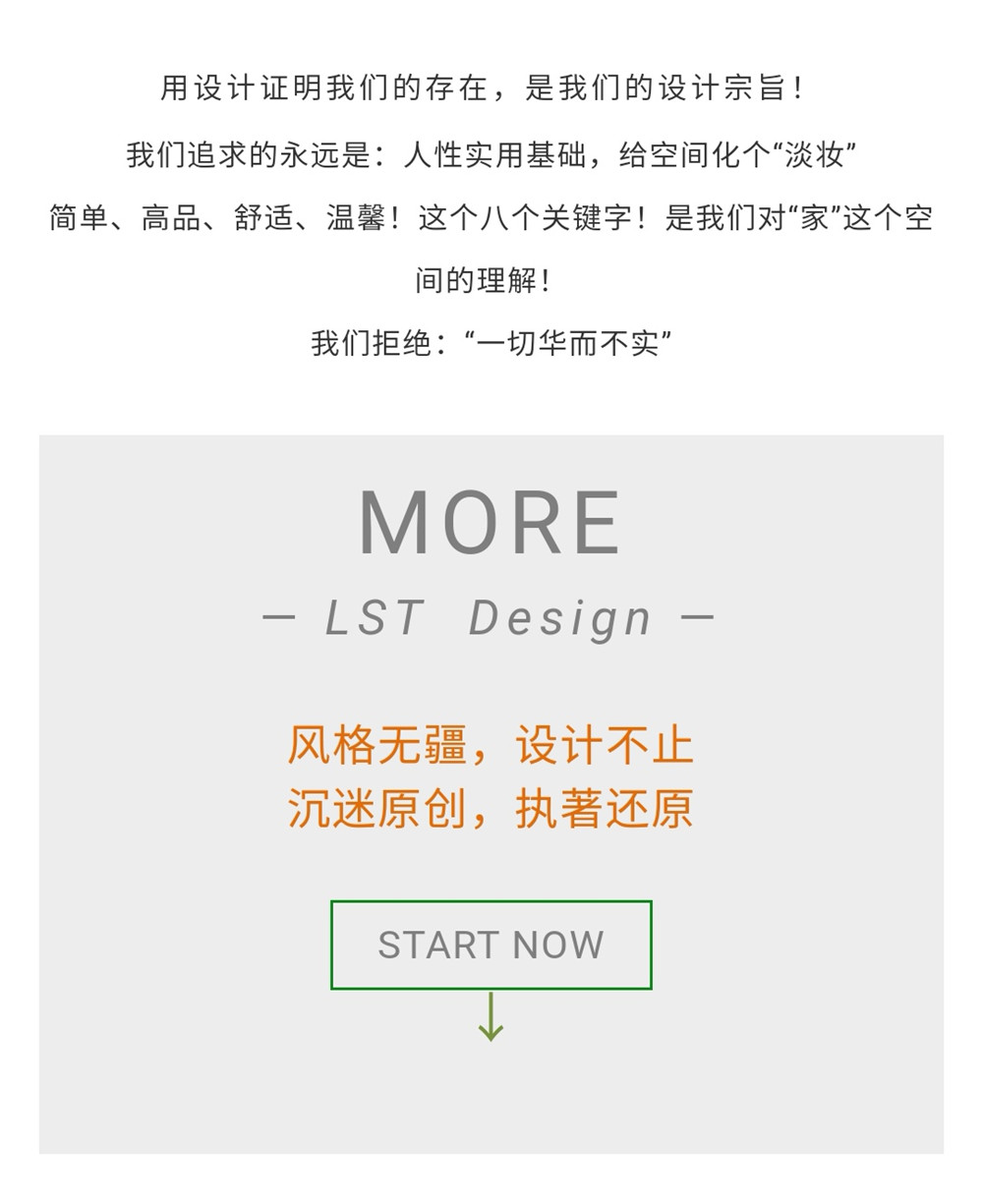 用设计证明我们的存在，是我们的设计宗旨！

我们追求的永远是：人性实用基础，给空间化个“淡妆”

简单、高品、舒适、温馨！这个八个关键字！是我们对“家”这个空间的理解！

我们拒绝：“一切华而不实”

MORE

— LST Design —

风格无疆，设计不止
沉迷原创，执著还原

START NOW

↓